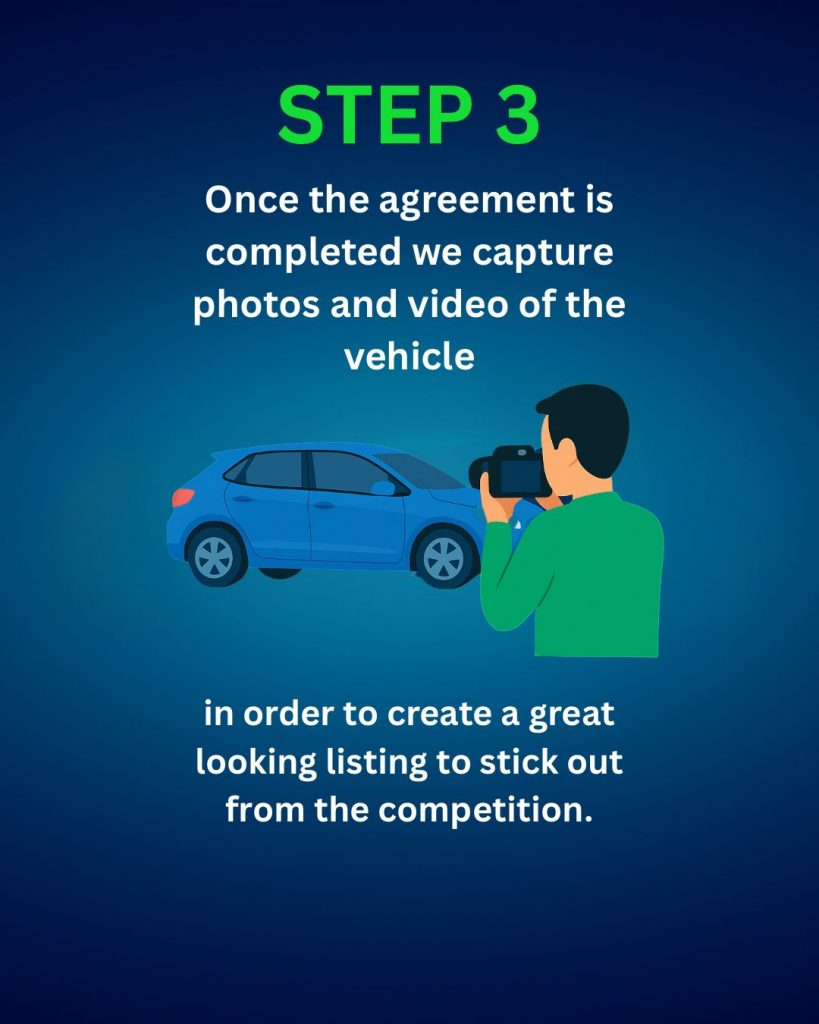 STEP 3

Once the agreement is completed we capture photos and video of the vehicle

in order to create a great looking listing to stick out from the competition.